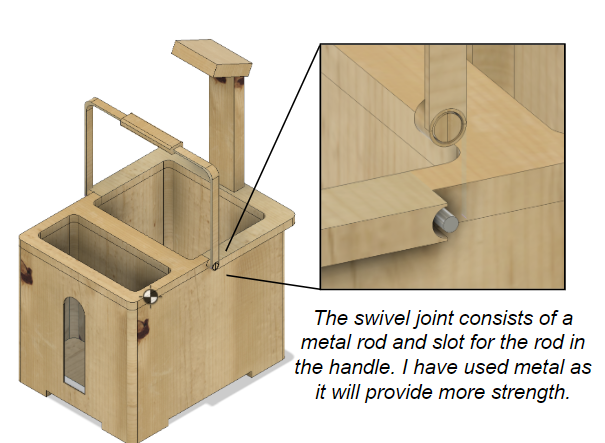 The swivel joint consists of a metal rod and slot for the rod in the handle. I have used metal as it will provide more strength.